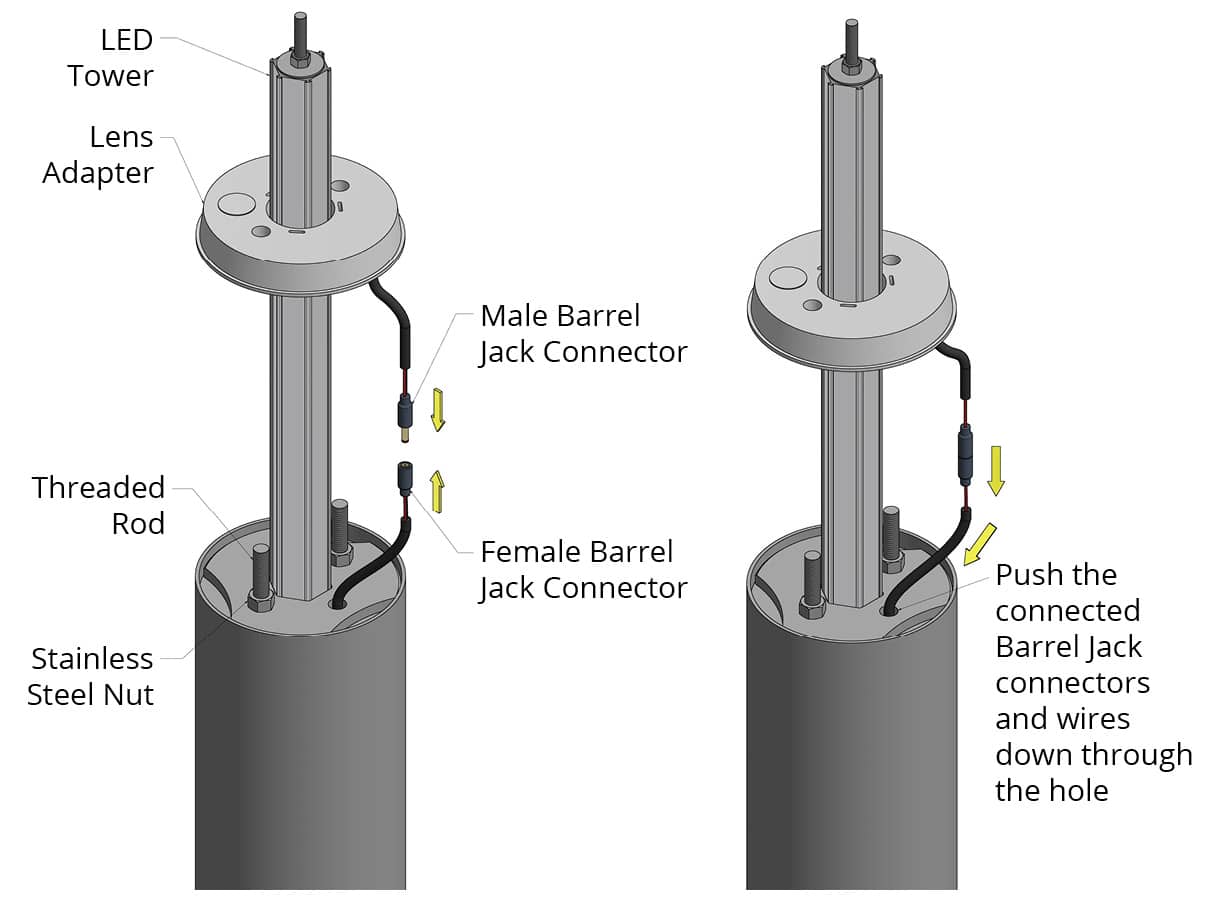 LED Tower

Lens Adapter

Male Barrel Jack Connector

Threaded Rod

Female Barrel Jack Connector

Stainless Steel Nut

Push the connected Barrel Jack connectors and wires down through the hole